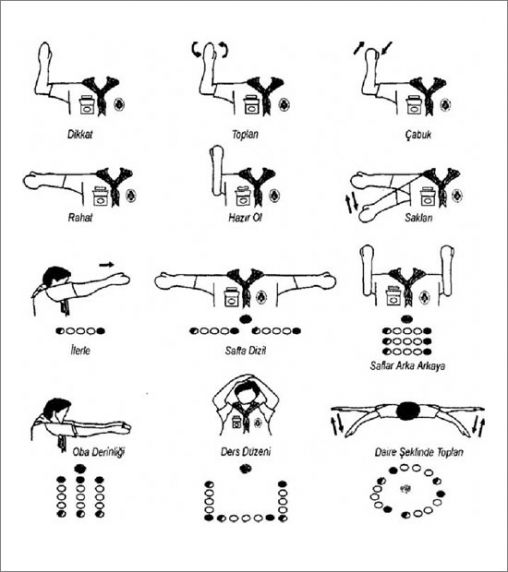 Dikkat

Toplan

Çabuk

Rahat

Hazır Ol

Saklan

İlerle

Safta Dizil

Saflar Arka Arkaya

Oba Derinliği

Ders Düzeni

Daire Şeklinde Toplan